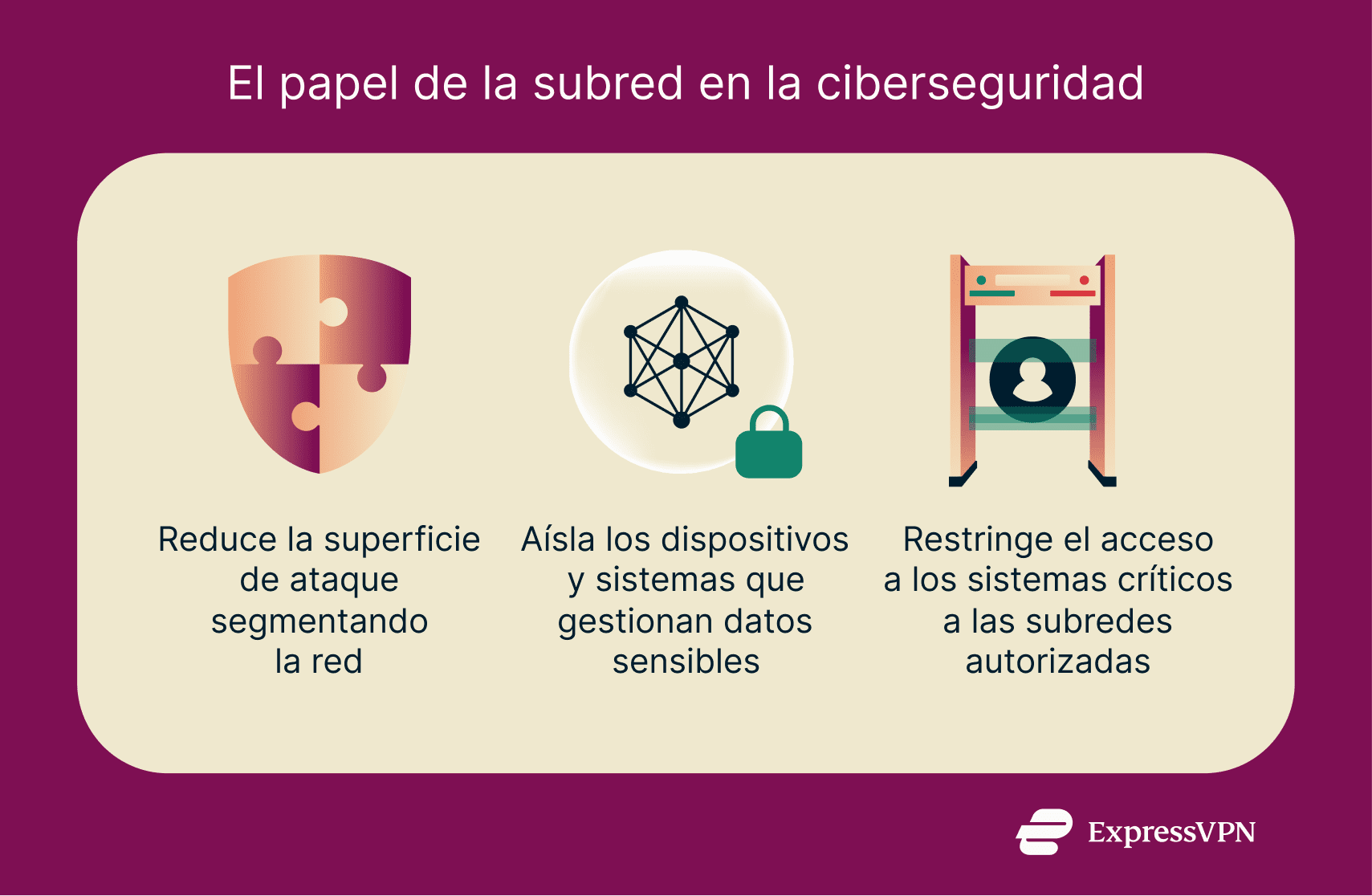 El papel de la subred en la ciberseguridad

Reduce la superficie de ataque segmentando la red

Aísla los dispositivos y sistemas que gestionan datos sensibles

Restringe el acceso a los sistemas críticos a las subredes autorizadas

ExpressVPN