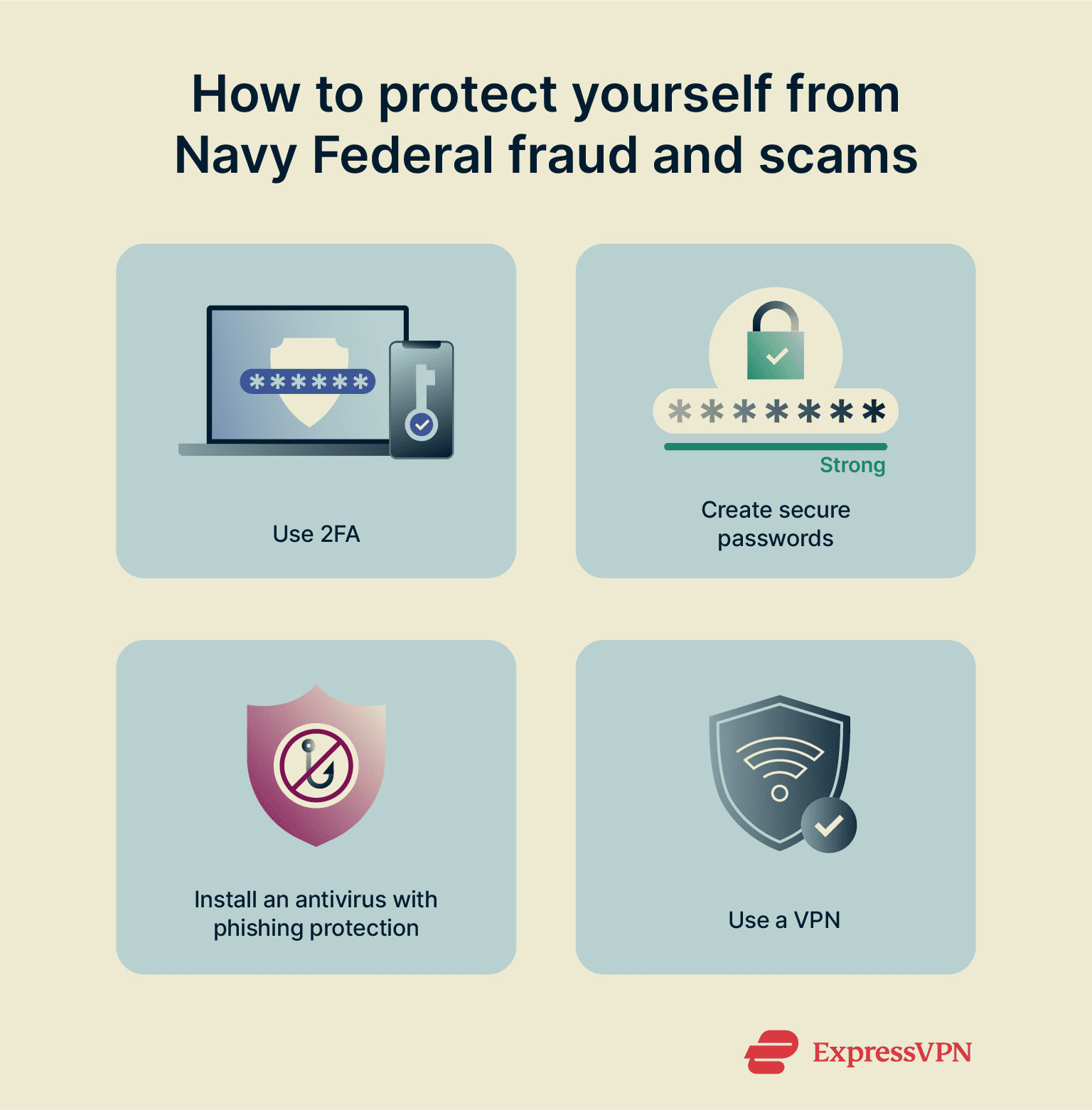 How to protect yourself from Navy Federal fraud and scams

******

Use 2FA

*******

Strong

Create secure passwords

Install an antivirus with phishing protection

Use a VPN

ExpressVPN