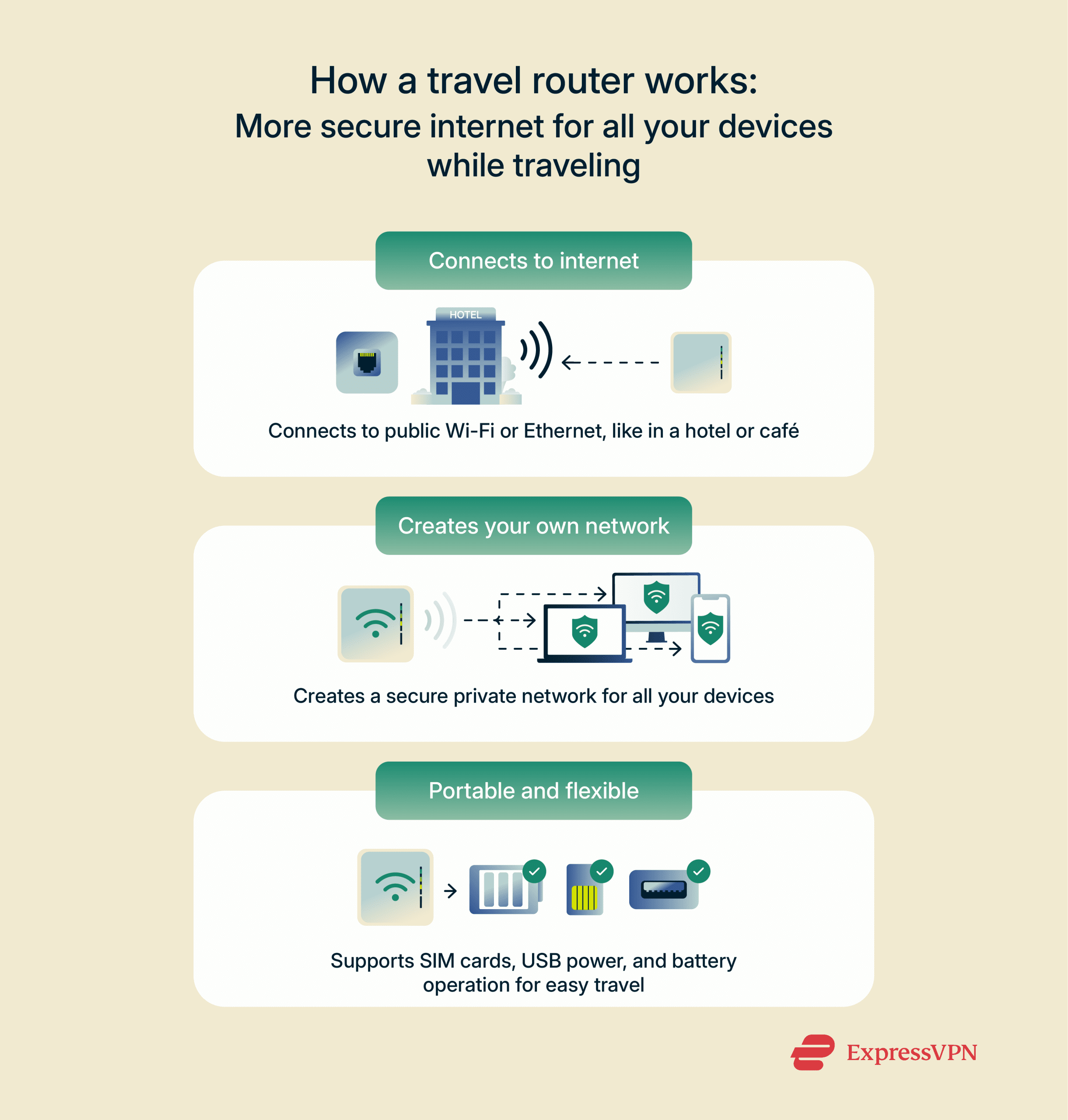 How a travel router works:
More secure internet for all your devices while traveling

Connects to internet

HOTEL

Connects to public Wi-Fi or Ethernet, like in a hotel or café

Creates your own network

Creates a secure private network for all your devices

Portable and flexible

Supports SIM cards, USB power, and battery operation for easy travel

ExpressVPN